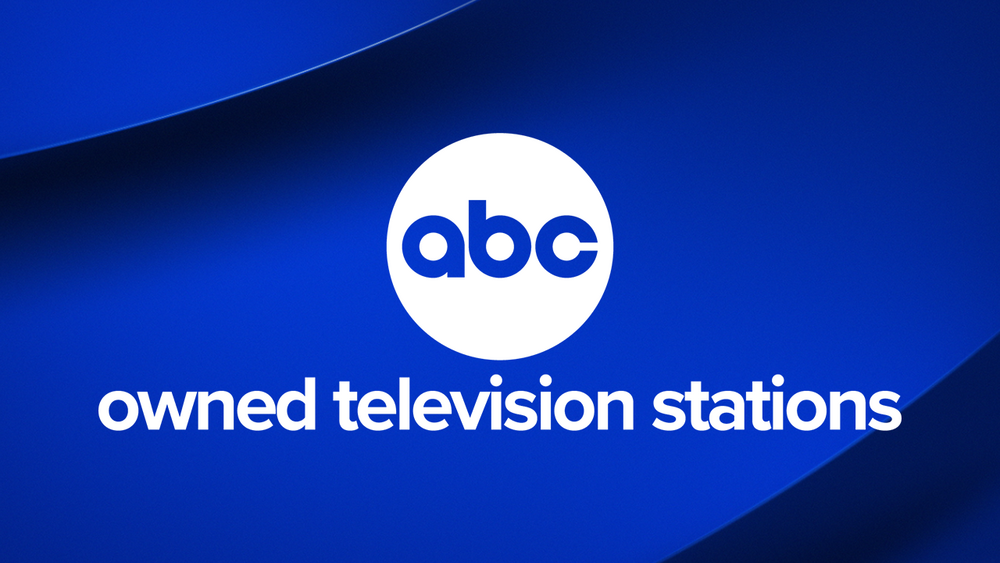 abc
owned television stations